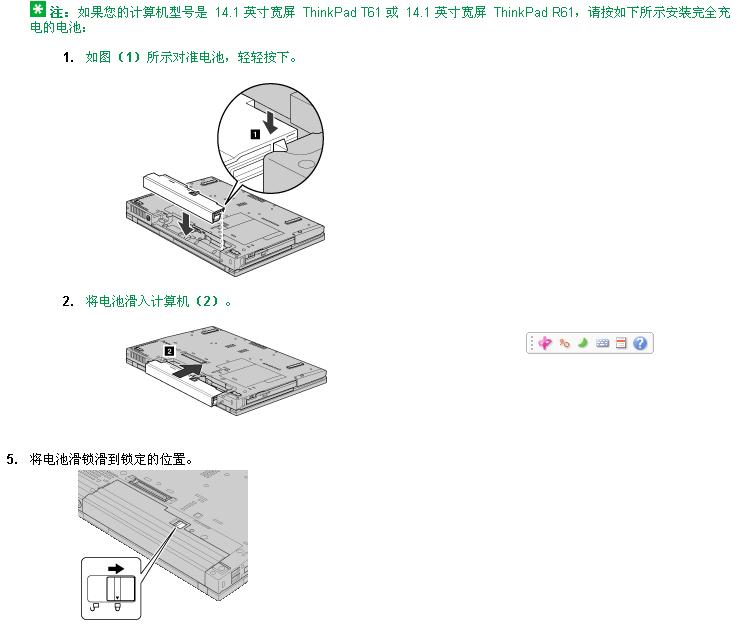 注：如果您的计算机型号是 14.1 英寸宽屏 ThinkPad T61 或 14.1 英寸宽屏 ThinkPad R61，请按如下所示安装完全充电的电池：

1. 如图（1）所示对准电池，轻轻按下。

1

2. 将电池滑入计算机（2）。

2

5. 将电池滑锁滑到锁定的位置。